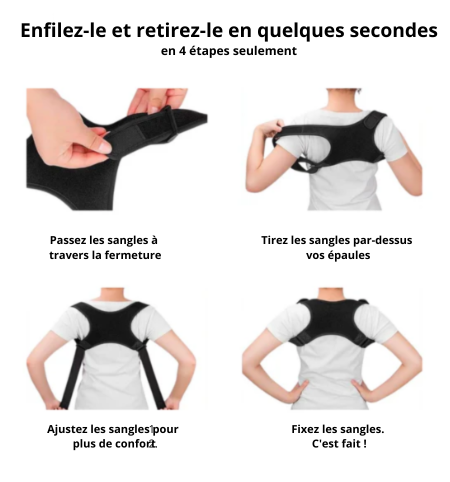 Enfilez-le et retirez-le en quelques secondes
en 4 étapes seulement

Passez les sangles à travers la fermeture

Tirez les sangles par-dessus vos épaules

Ajustez les sangles pour plus de confort.

Fixez les sangles. C'est fait !